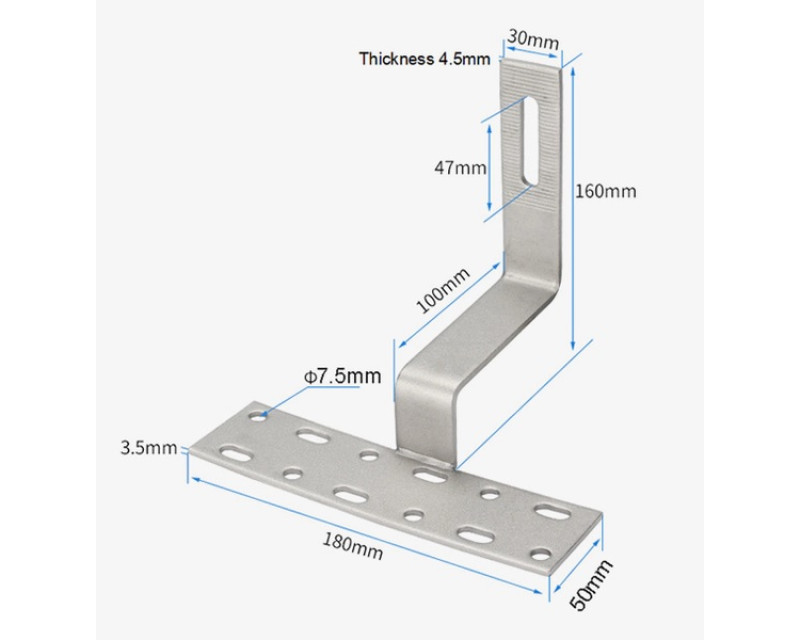 30mm
Thickness 4.5mm
47mm
160mm
100mm
Φ7.5mm
3.5mm
180mm
50mm