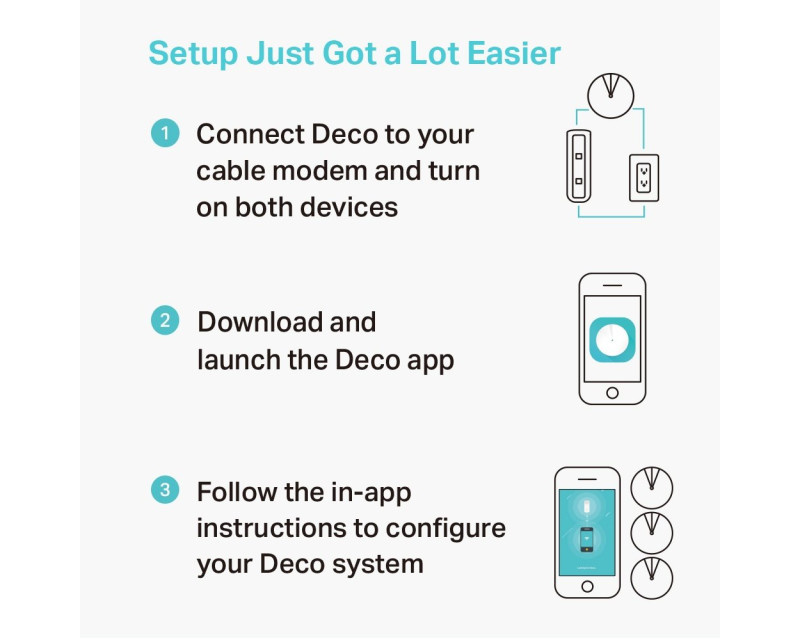 Setup Just Got a Lot Easier

1 Connect Deco to your cable modem and turn on both devices

2 Download and launch the Deco app

3 Follow the in-app instructions to configure your Deco system