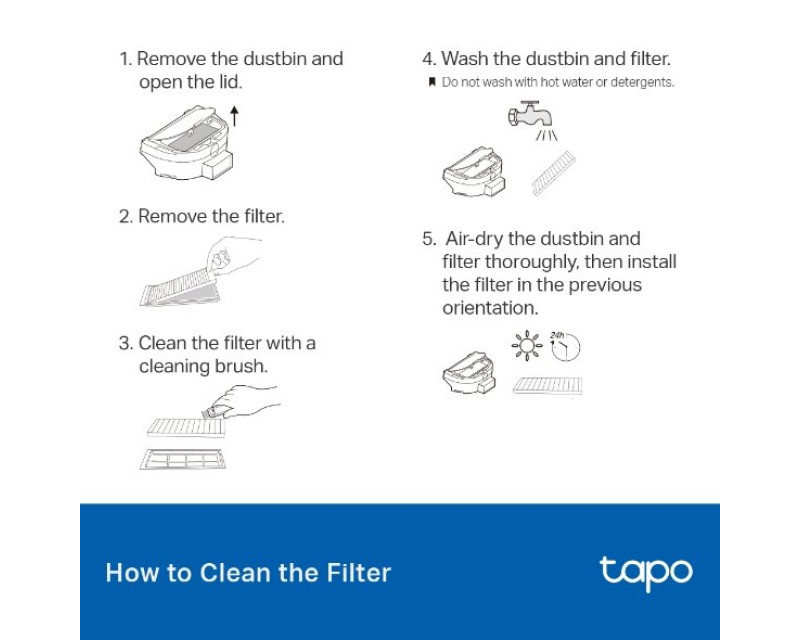 1. Remove the dustbin and open the lid.

2. Remove the filter.

3. Clean the filter with a cleaning brush.

4. Wash the dustbin and filter.

Do not wash with hot water or detergents.

5. Air-dry the dustbin and filter thoroughly, then install the filter in the previous orientation.

24h

How to Clean the Filter

tapo