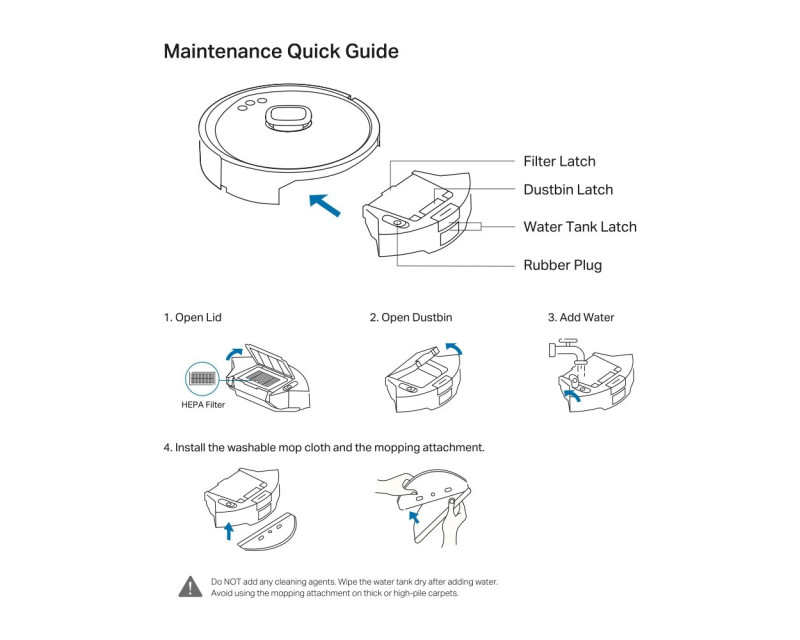 Maintenance Quick Guide

Filter Latch

Dustbin Latch

Water Tank Latch

Rubber Plug

1. Open Lid

HEPA Filter

2. Open Dustbin

3. Add Water

4. Install the washable mop cloth and the mopping attachment.

Do NOT add any cleaning agents. Wipe the water tank dry after adding water. Avoid using the mopping attachment on thick or high-pile carpets.