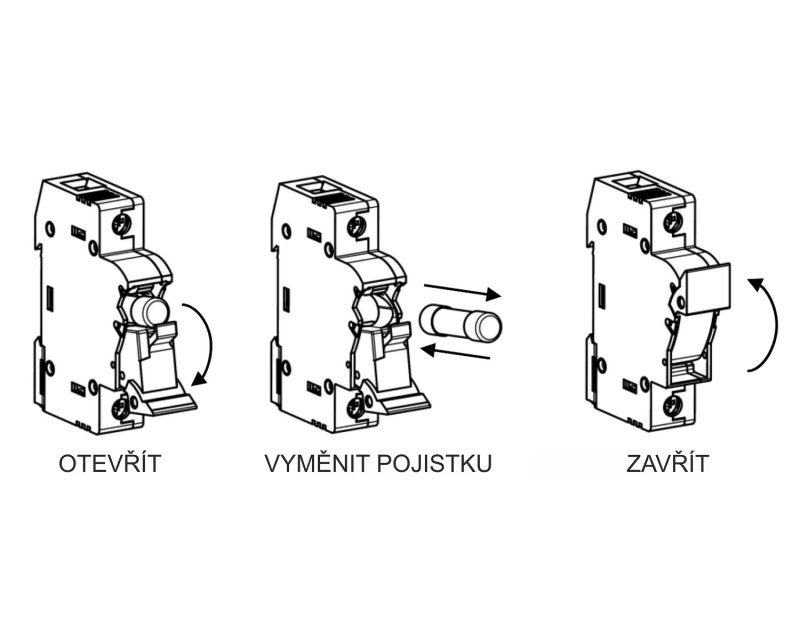 OTEVŘÍT

VYMĚNIT POJISTKU

ZAVŘÍT