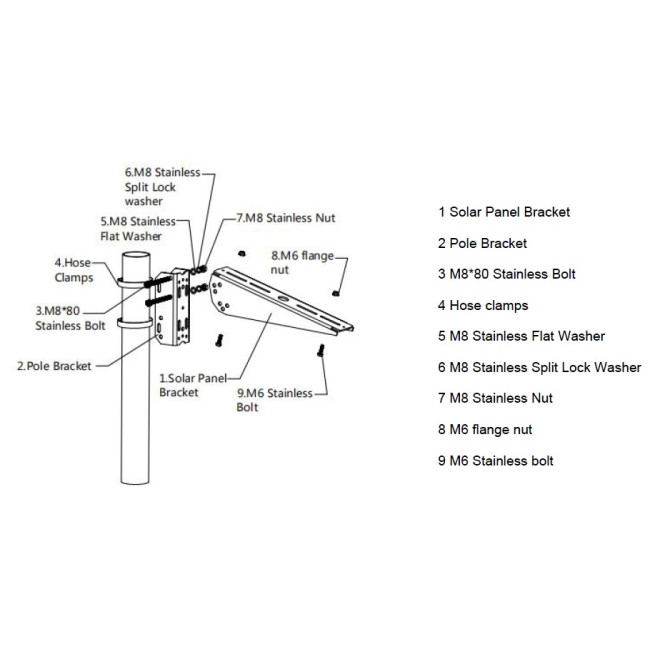 6.M8 Stainless Split Lock washer

5.M8 Stainless Flat Washer

7.M8 Stainless Nut

4.Hose Clamps

8.M6 flange nut

3.M8*80 Stainless Bolt

2.Pole Bracket

1.Solar Panel Bracket

9.M6 Stainless Bolt

1 Solar Panel Bracket

2 Pole Bracket

3 M8*80 Stainless Bolt

4 Hose clamps

5 M8 Stainless Flat Washer

6 M8 Stainless Split Lock Washer

7 M8 Stainless Nut

8 M6 flange nut

9 M6 Stainless bolt