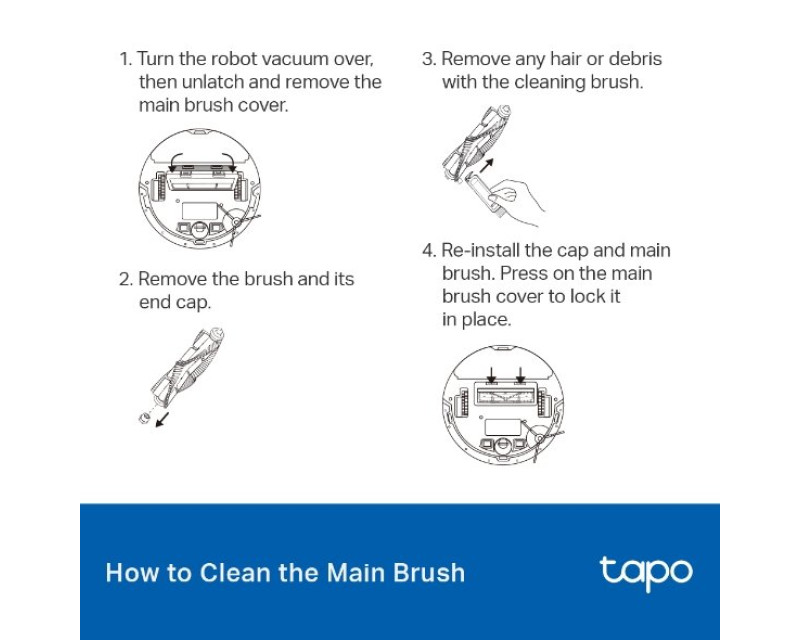 1. Turn the robot vacuum over, then unlatch and remove the main brush cover.

2. Remove the brush and its end cap.

3. Remove any hair or debris with the cleaning brush.

4. Re-install the cap and main brush. Press on the main brush cover to lock it in place.

How to Clean the Main Brush

tapo