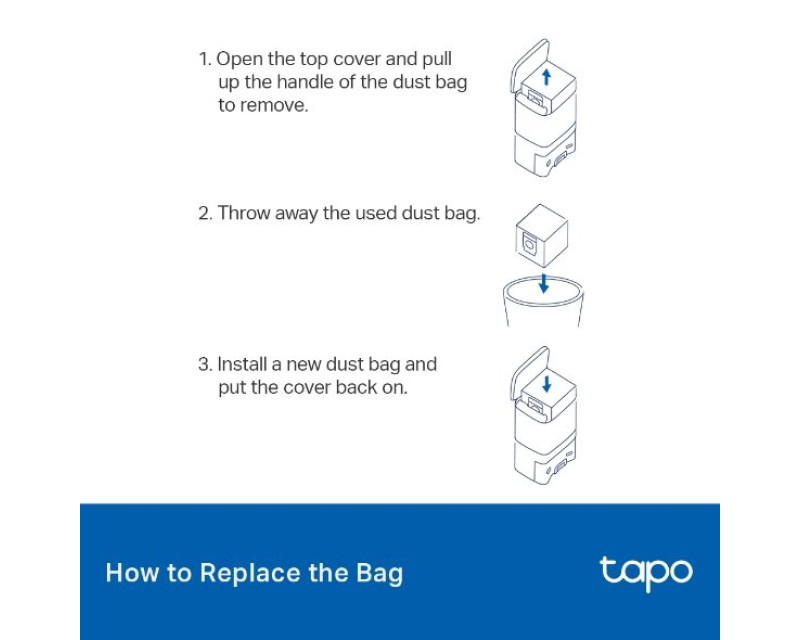 1. Open the top cover and pull up the handle of the dust bag to remove.

2. Throw away the used dust bag.

3. Install a new dust bag and put the cover back on.

How to Replace the Bag

tapo