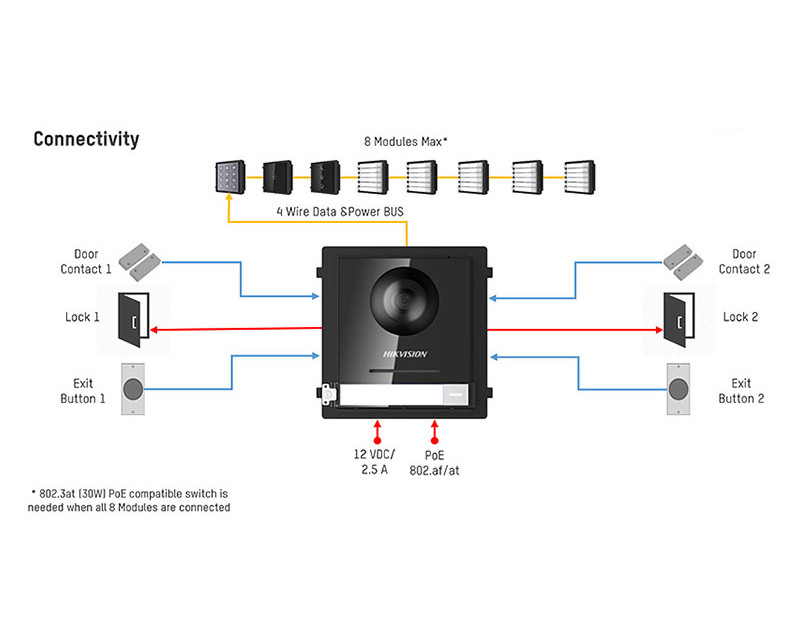 Connectivity

8 Modules Max*

4 Wire Data &Power BUS

Door Contact 1

Lock 1

Exit Button 1

HIKVISION

Door Contact 2

Lock 2

Exit Button 2

12 VDC/ 2.5 A

PoE 802.af/at

* 802.3at (30W) PoE compatible switch is needed when all 8 Modules are connected