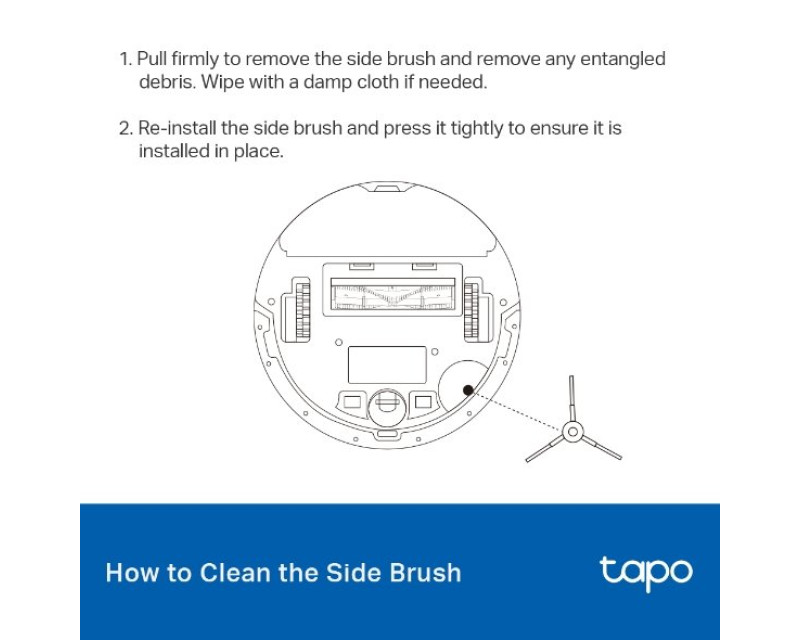 1. Pull firmly to remove the side brush and remove any entangled debris. Wipe with a damp cloth if needed.

2. Re-install the side brush and press it tightly to ensure it is installed in place.

How to Clean the Side Brush

tapo