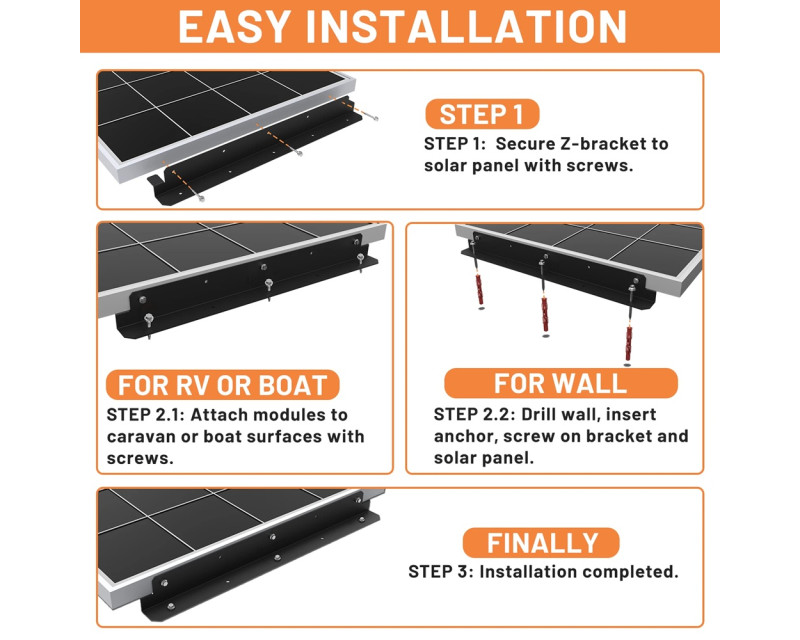 EASY INSTALLATION

STEP 1

STEP 1: Secure Z-bracket to solar panel with screws.

FOR RV OR BOAT

STEP 2.1: Attach modules to caravan or boat surfaces with screws.

FOR WALL

STEP 2.2: Drill wall, insert anchor, screw on bracket and solar panel.

FINALLY

STEP 3: Installation completed.