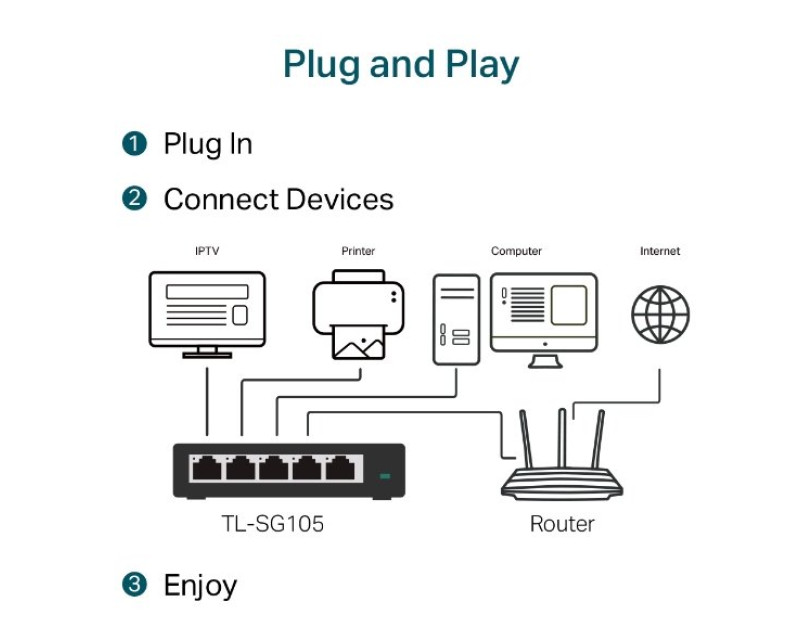 Plug and Play

1 Plug In

2 Connect Devices

IPTV

Printer

Computer

Internet

TL-SG105

Router

3 Enjoy