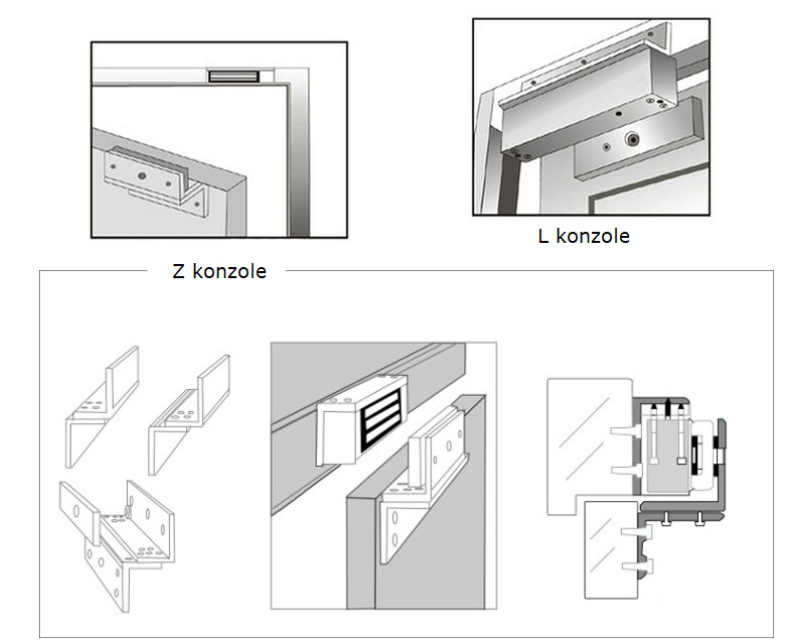 L konzole

Z konzole