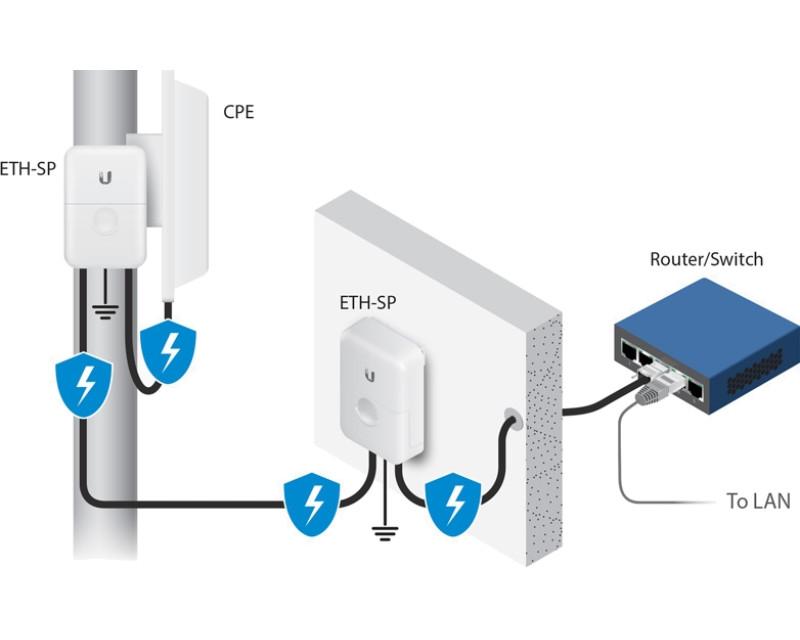 CPE

ETH-SP

ETH-SP

Router/Switch

To LAN