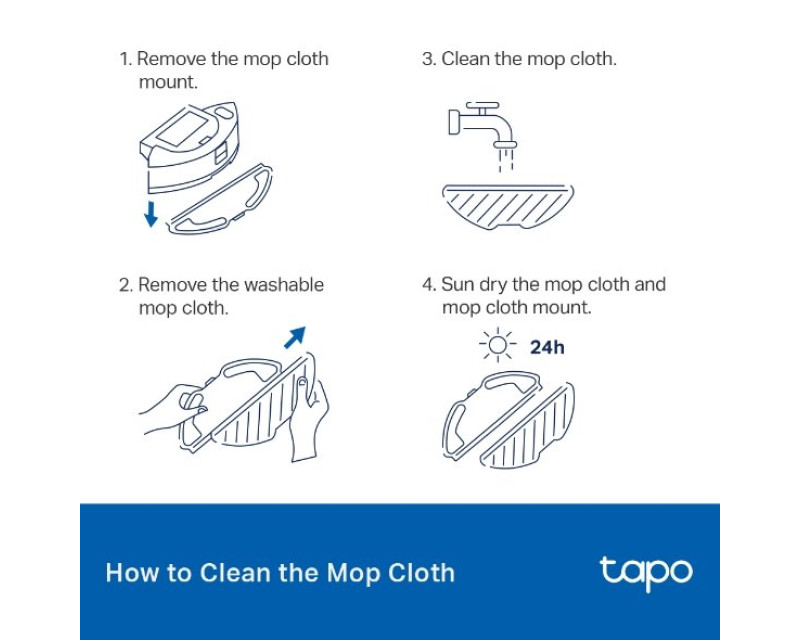 1. Remove the mop cloth mount.

2. Remove the washable mop cloth.

3. Clean the mop cloth.

4. Sun dry the mop cloth and mop cloth mount.

24h

How to Clean the Mop Cloth

tapo