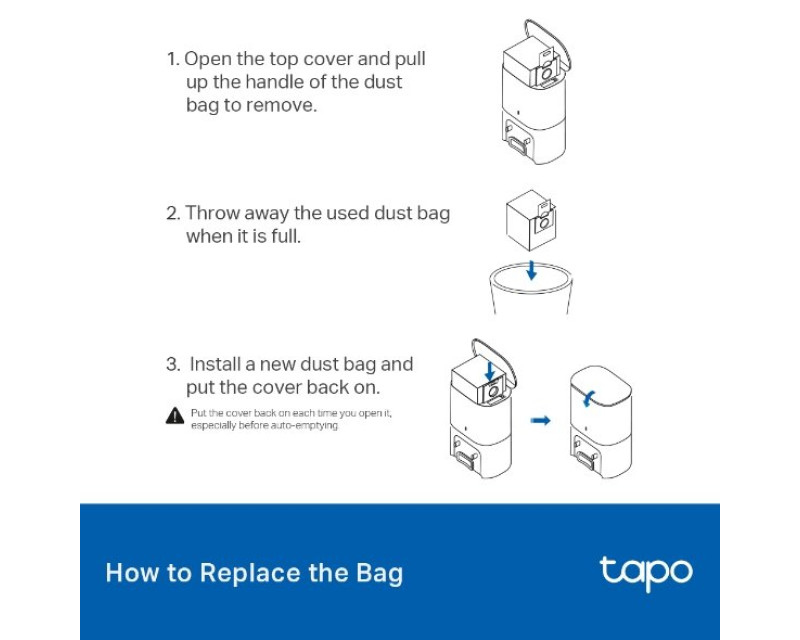 1. Open the top cover and pull up the handle of the dust bag to remove.

2. Throw away the used dust bag when it is full.

3. Install a new dust bag and put the cover back on.

Put the cover back on each time you open it, especially before auto-emptying.

How to Replace the Bag

tapo