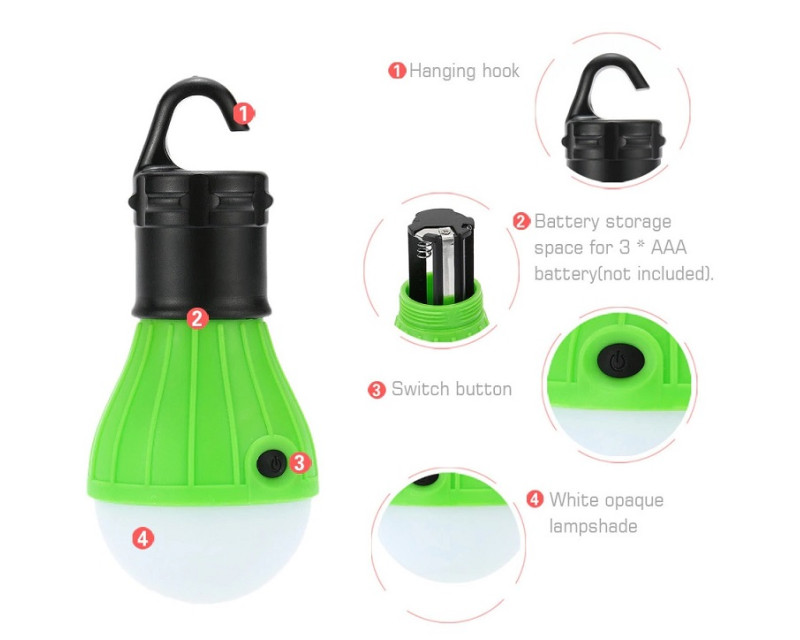 1

2

3

4

1 Hanging hook

2 Battery storage space for 3 * AAA battery(not included).

3 Switch button

4 White opaque lampshade