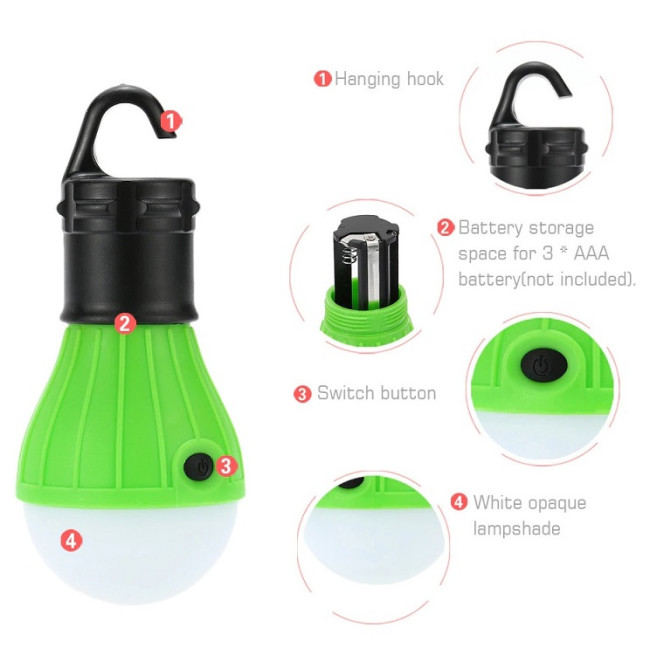 1

2

3

4

1 Hanging hook

2 Battery storage space for 3 * AAA battery(not included).

3 Switch button

4 White opaque lampshade