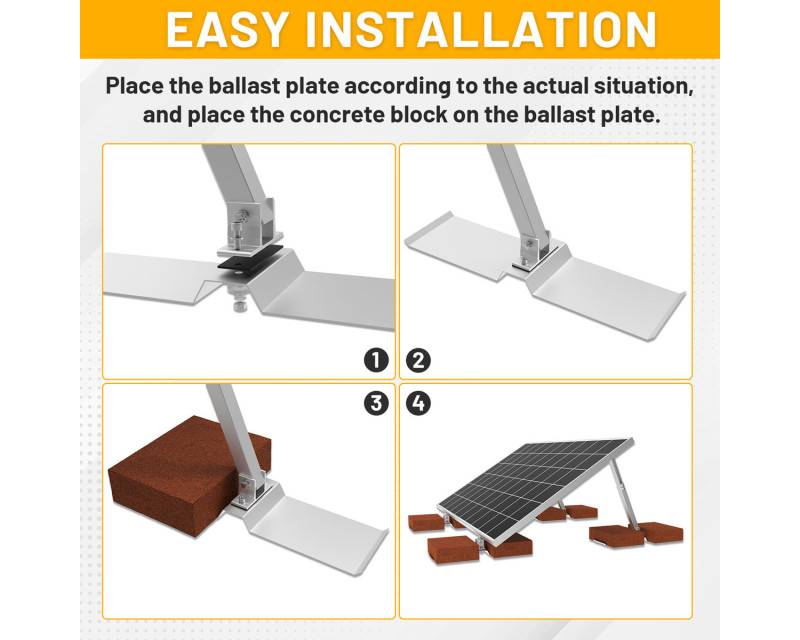 EASY INSTALLATION

Place the ballast plate according to the actual situation, and place the concrete block on the ballast plate.

1
2
3
4