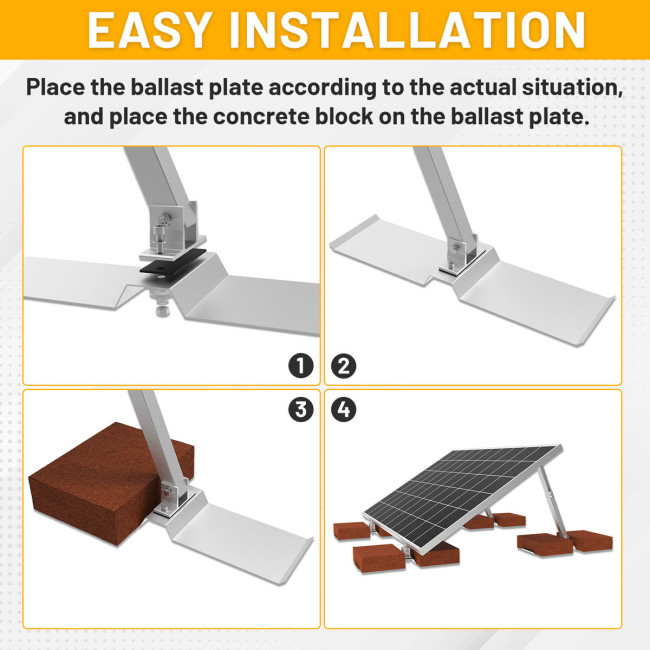 EASY INSTALLATION

Place the ballast plate according to the actual situation, and place the concrete block on the ballast plate.

1

2

3

4