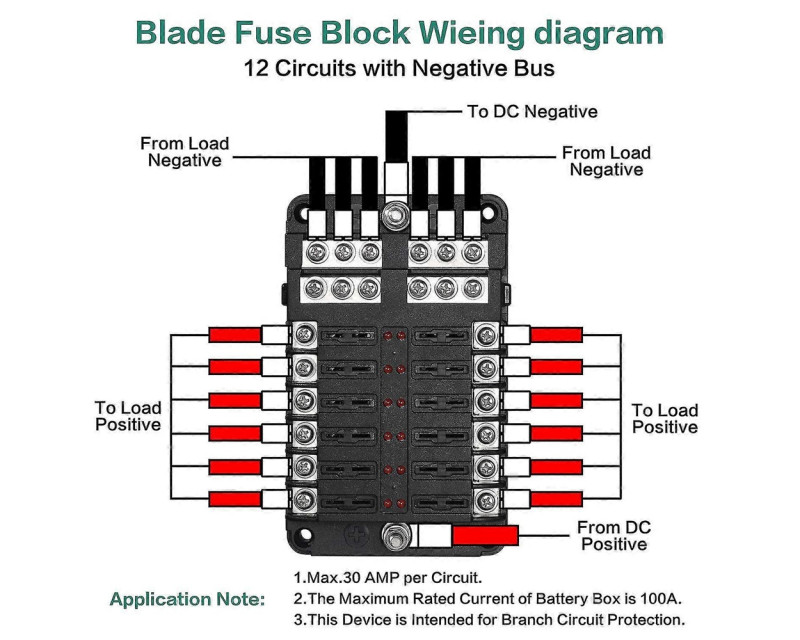 Blade Fuse Block Wieing diagram
12 Circuits with Negative Bus

To DC Negative

From Load Negative

From Load Negative

To Load Positive

To Load Positive

From DC Positive

Application Note:
1.Max.30 AMP per Circuit.
2.The Maximum Rated Current of Battery Box is 100A.
3.This Device is Intended for Branch Circuit Protection.