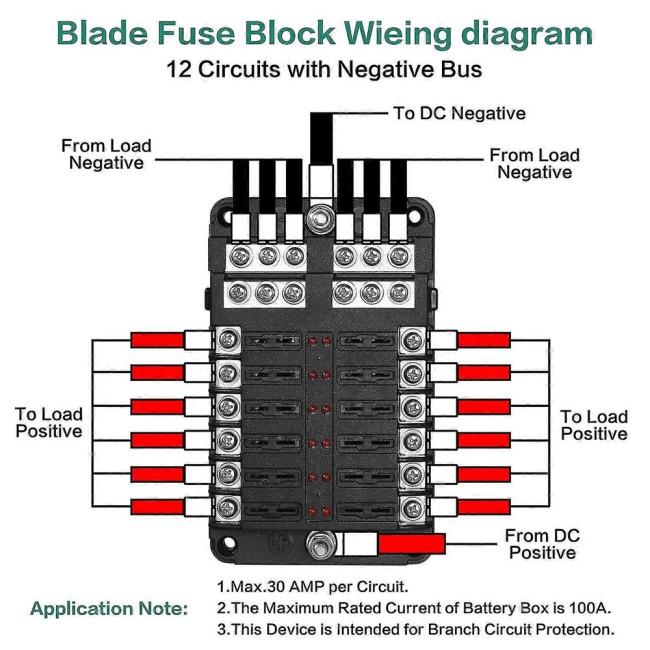 Blade Fuse Block Wieing diagram
12 Circuits with Negative Bus

To DC Negative

From Load Negative

From Load Negative

To Load Positive

To Load Positive

From DC Positive

Application Note:
1.Max.30 AMP per Circuit.
2.The Maximum Rated Current of Battery Box is 100A.
3.This Device is Intended for Branch Circuit Protection.