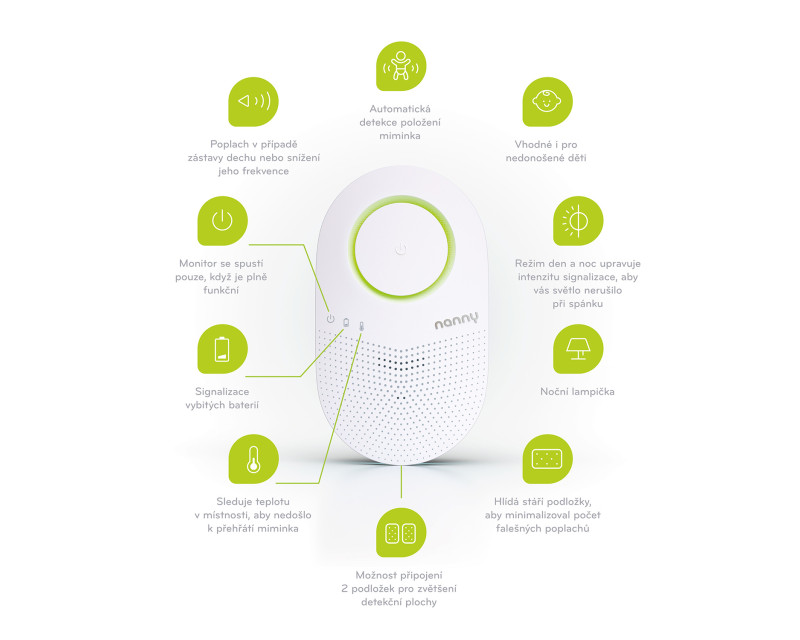 Automatická detekce položení miminka

Poplach v případě zástavy dechu nebo snížení jeho frekvence

Vhodné i pro nedonošené děti

Monitor se spustí pouze, když je plně funkční

Režim den a noc upravuje intenzitu signalizace, aby vás světlo nerušilo při spánku

nanny

Signalizace vybitých baterií

Noční lampička

Sleduje teplotu v místnosti, aby nedošlo k přehřátí miminka

Hlídá stáří podložky, aby minimalizoval počet falešných poplachů

Možnost připojení 2 podložek pro zvětšení detekční plochy